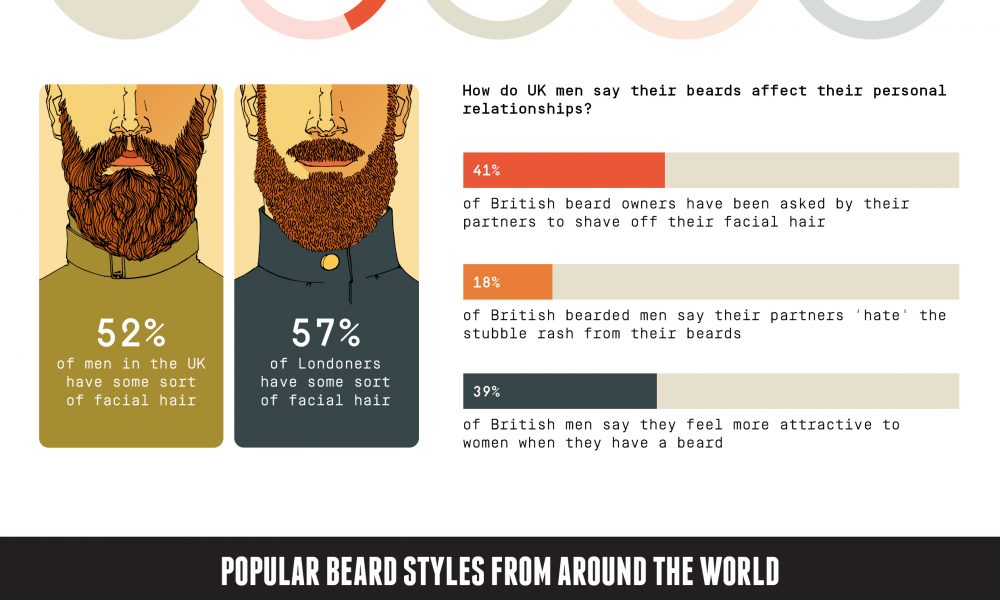 52%
of men in the UK have some sort of facial hair

57%
of Londoners have some sort of facial hair

How do UK men say their beards affect their personal relationships?

41%
of British beard owners have been asked by their partners to shave off their facial hair

18%
of British bearded men say their partners 'hate' the stubble rash from their beards

39%
of British men say they feel more attractive to women when they have a beard

POPULAR BEARD STYLES FROM AROUND THE WORLD