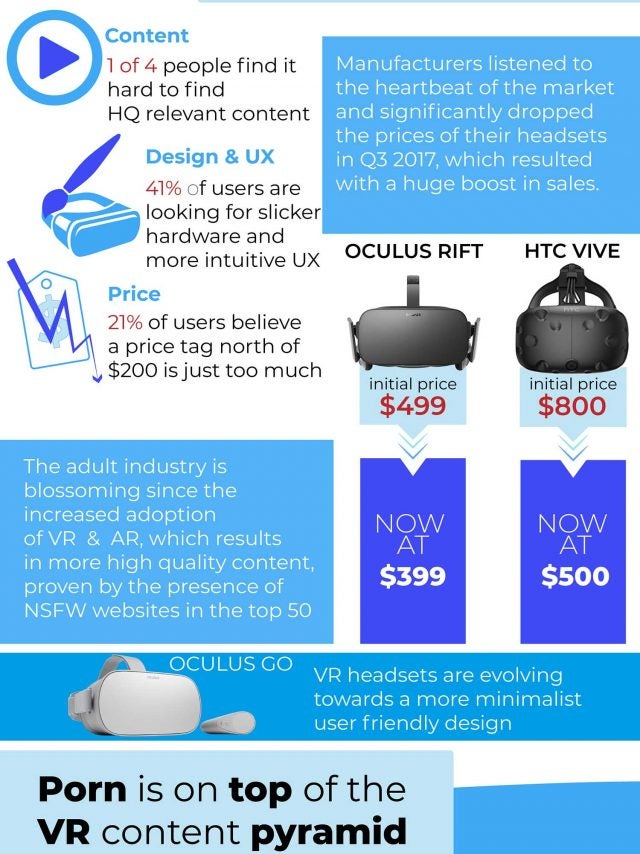 Content
1 of 4 people find it hard to find HQ relevant content

Design & UX
41% of users are looking for slicker hardware and more intuitive UX

Price
21% of users believe a price tag north of $200 is just too much

Manufacturers listened to the heartbeat of the market and significantly dropped the prices of their headsets in Q3 2017, which resulted with a huge boost in sales.

OCULUS RIFT
initial price
$499
NOW AT
$399

HTC VIVE
initial price
$800
NOW AT
$500

The adult industry is blossoming since the increased adoption of VR & AR, which results in more high quality content, proven by the presence of NSFW websites in the top 50

OCULUS GO
VR headsets are evolving towards a more minimalist user friendly design

Porn is on top of the VR content pyramid