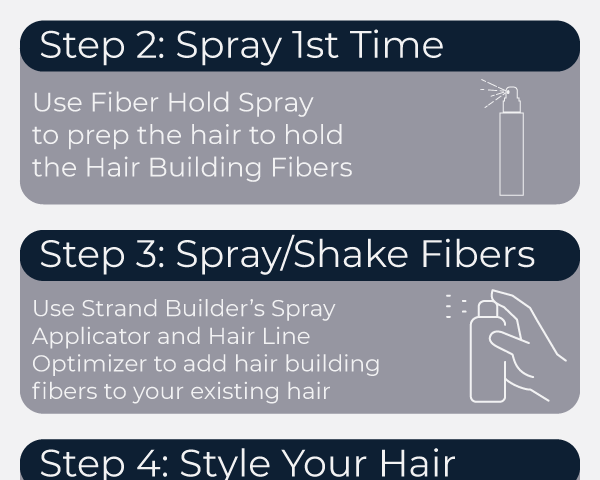 Step 2: Spray 1st Time

Use Fiber Hold Spray to prep the hair to hold the Hair Building Fibers

Step 3: Spray/Shake Fibers

Use Strand Builder's Spray Applicator and Hair Line Optimizer to add hair building fibers to your existing hair

Step 4: Style Your Hair