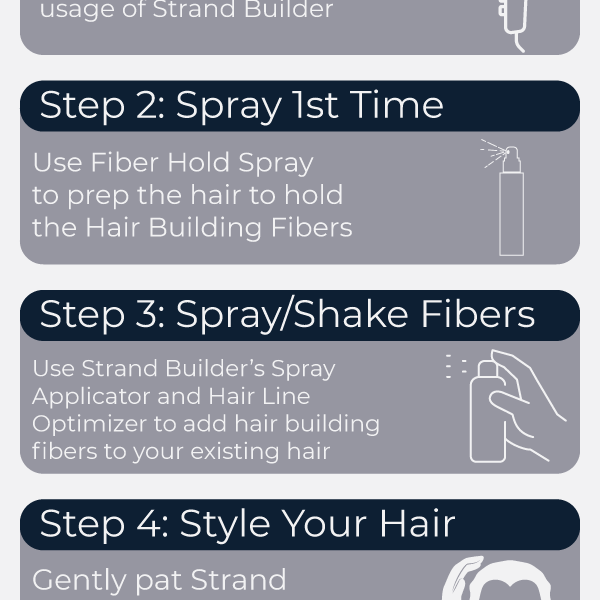 usage of Strand Builder

Step 2: Spray 1st Time

Use Fiber Hold Spray to prep the hair to hold the Hair Building Fibers

Step 3: Spray/Shake Fibers

Use Strand Builder's Spray Applicator and Hair Line Optimizer to add hair building fibers to your existing hair

Step 4: Style Your Hair

Gently pat Strand