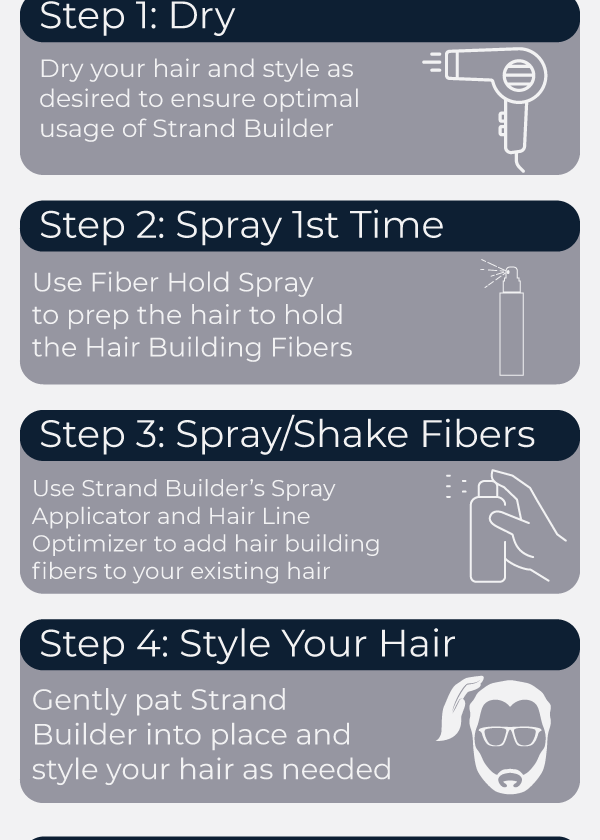 Step 1: Dry

Dry your hair and style as desired to ensure optimal usage of Strand Builder

Step 2: Spray 1st Time

Use Fiber Hold Spray to prep the hair to hold the Hair Building Fibers

Step 3: Spray/Shake Fibers

Use Strand Builder's Spray Applicator and Hair Line Optimizer to add hair building fibers to your existing hair

Step 4: Style Your Hair

Gently pat Strand Builder into place and style your hair as needed